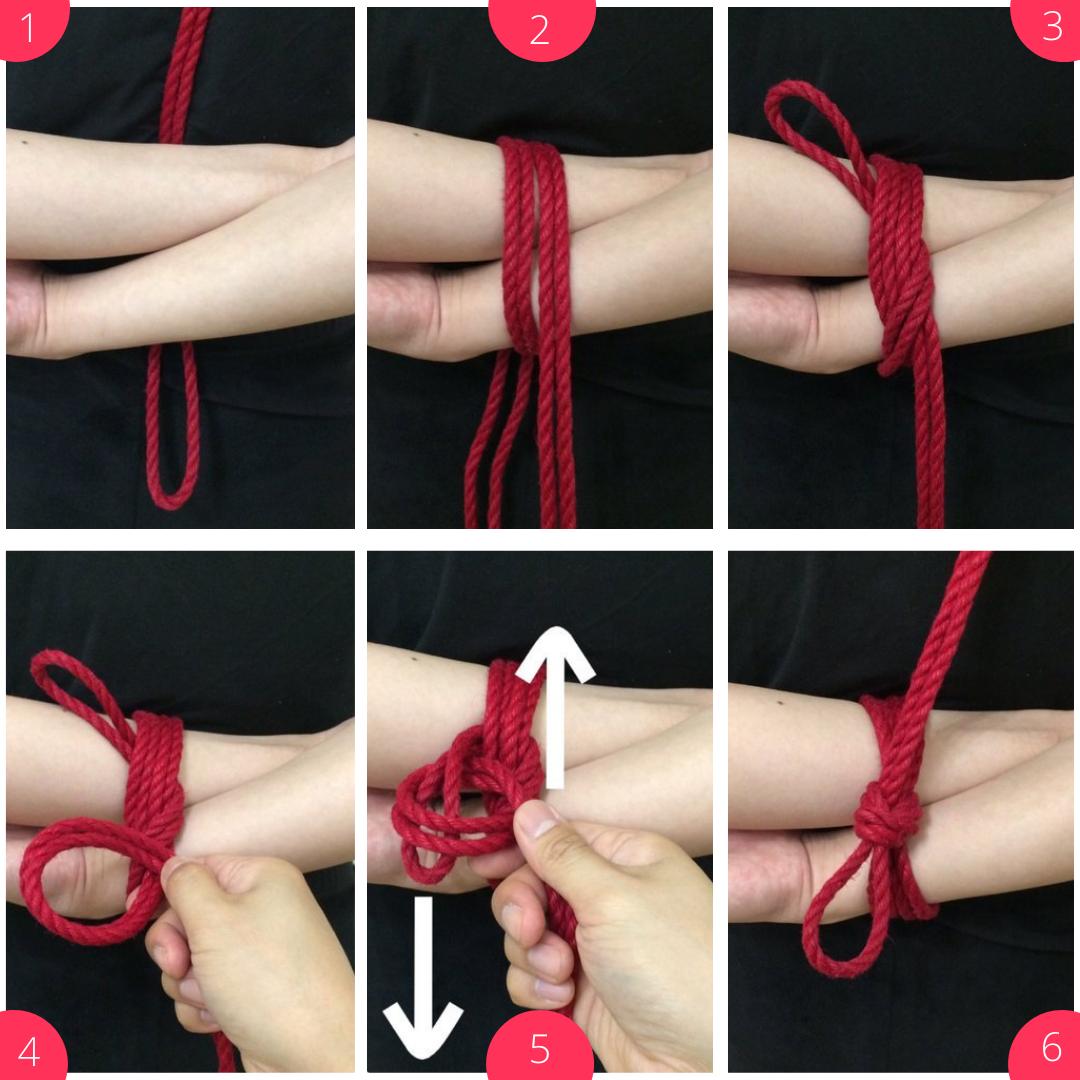 1
2
3
4
5
6